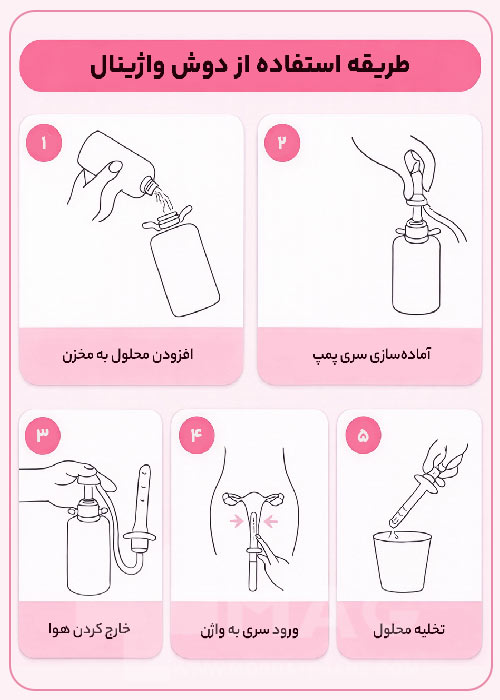 طریقه استفاده از دوش واژینال

۱
افزودن محلول به مخزن

۲
آماده‌سازی سری پمپ

۳
خارج کردن هوا

۴
ورود سری به واژن

۵
تخلیه محلول